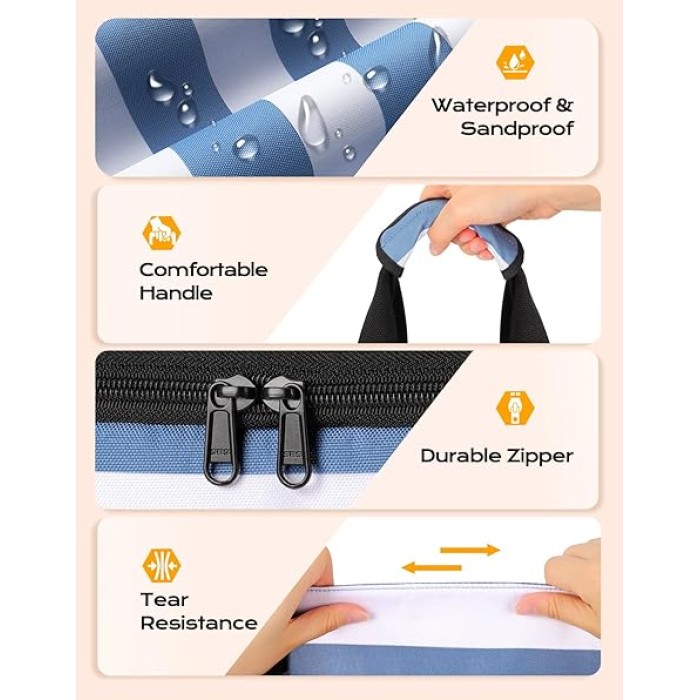 Waterproof &
Sandproof

Comfortable
Handle

Durable Zipper

Tear
Resistance